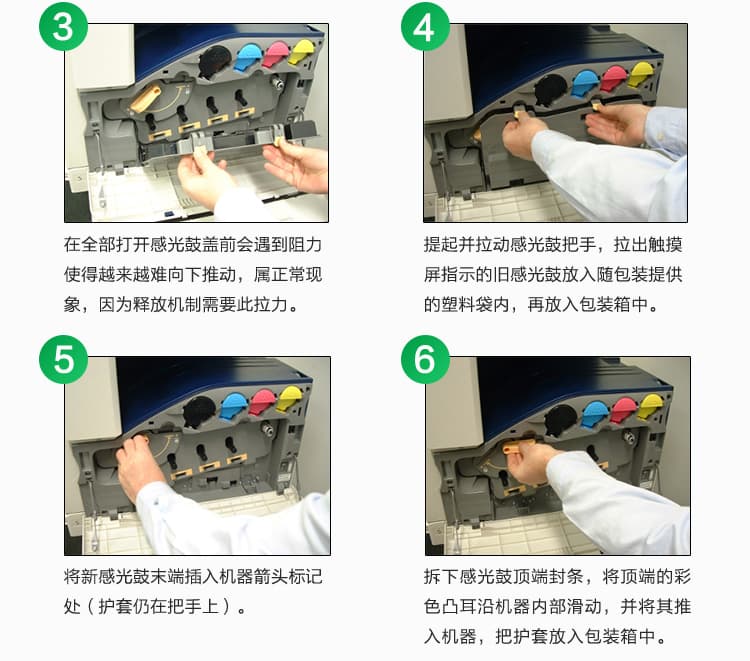 3

在全部打开感光鼓盖前会遇到阻力使得越来越难向下推动，属正常现象，因为释放机制需要此拉力。

4

提起并拉动感光鼓把手，拉出触摸屏指示的旧感光鼓放入随包装提供的塑料袋内，再放入包装箱中。

5

将新感光鼓末端插入机器箭头标记处（护套仍在把手上）。

6

拆下感光鼓顶端封条，将顶端的彩色凸耳沿机器内部滑动，并将其推入机器，把护套放入包装箱中。