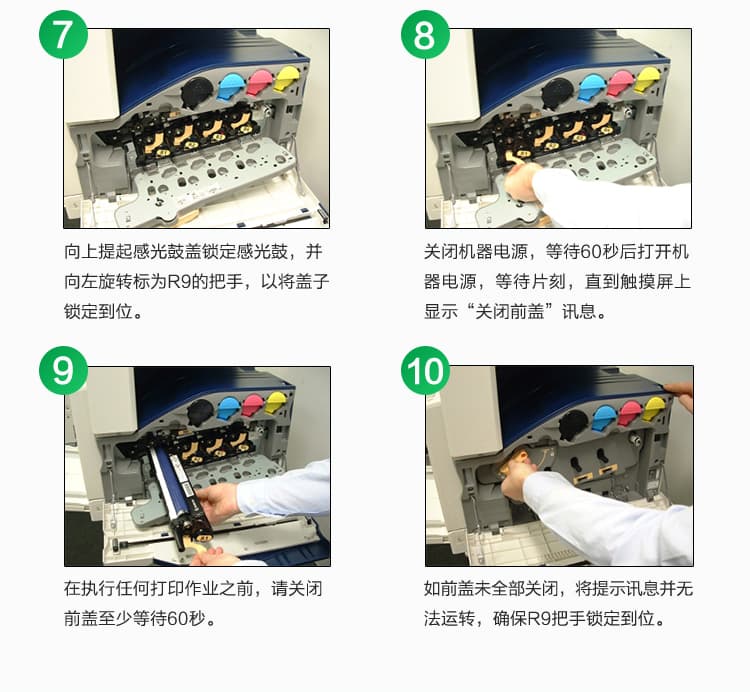 7

向上提起感光鼓盖锁定感光鼓，并向左旋转标为R9的把手，以将盖子锁定到位。

8

关闭机器电源，等待60秒后打开机器电源，等待片刻，直到触摸屏上显示“关闭前盖”讯息。

9

在执行任何打印作业之前，请关闭前盖至少等待60秒。

10

如前盖未全部关闭，将提示讯息并无法运转，确保R9把手锁定到位。